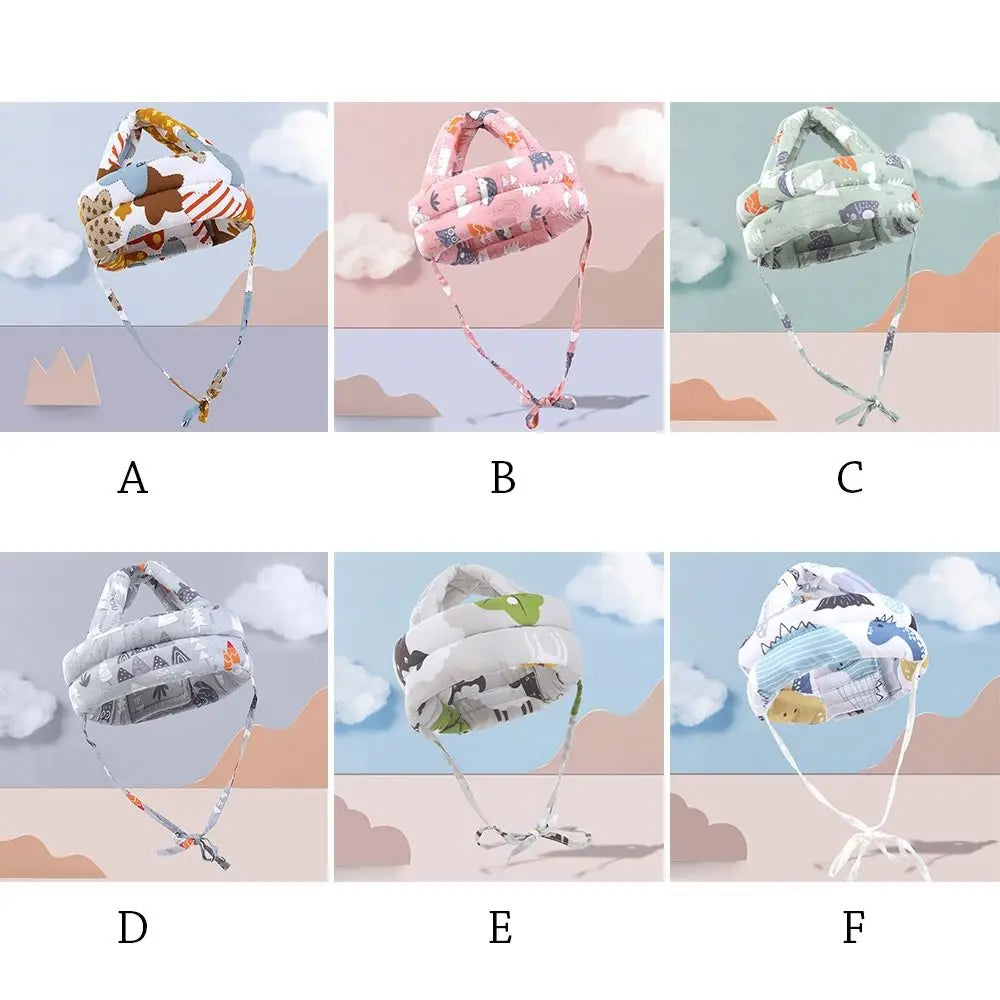 A B C

D E F