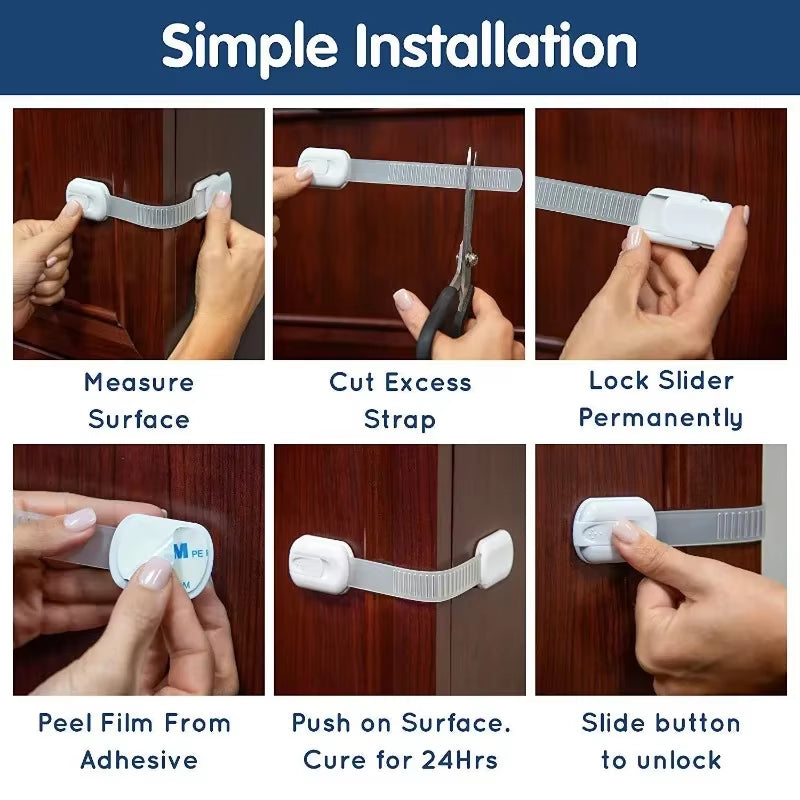 Simple Installation

Measure Surface

Cut Excess Strap

Lock Slider Permanently

M PE

Peel Film From Adhesive

Push on Surface. Cure for 24Hrs

Slide button to unlock